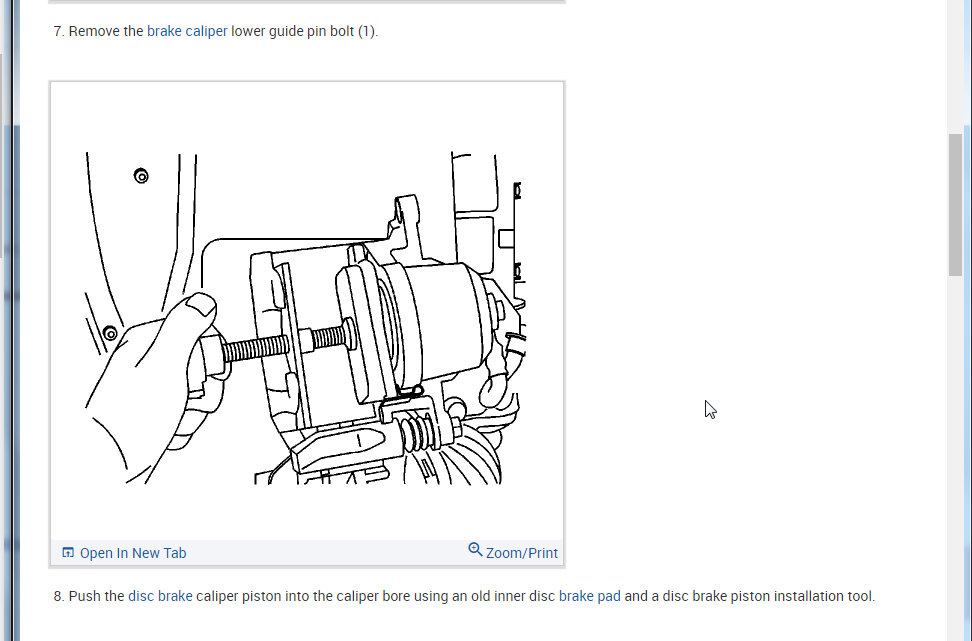 7. Remove the brake caliper lower guide pin bolt (1).

Open In New Tab

Zoom/Print

8. Push the disc brake caliper piston into the caliper bore using an old inner disc brake pad and a disc brake piston installation tool.