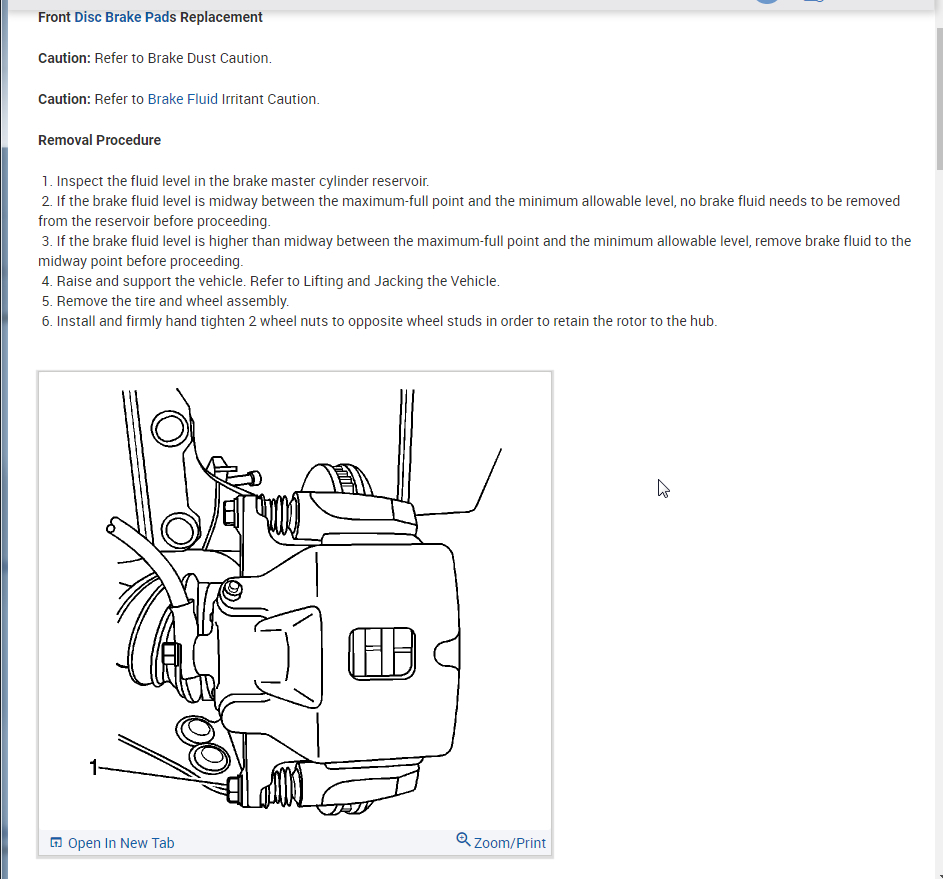 Front Disc Brake Pads Replacement

Caution: Refer to Brake Dust Caution.

Caution: Refer to Brake Fluid Irritant Caution.

Removal Procedure

1. Inspect the fluid level in the brake master cylinder reservoir.
2. If the brake fluid level is midway between the maximum-full point and the minimum allowable level, no brake fluid needs to be removed from the reservoir before proceeding.
3. If the brake fluid level is higher than midway between the maximum-full point and the minimum allowable level, remove brake fluid to the midway point before proceeding.
4. Raise and support the vehicle. Refer to Lifting and Jacking the Vehicle.
5. Remove the tire and wheel assembly.
6. Install and firmly hand tighten 2 wheel nuts to opposite wheel studs in order to retain the rotor to the hub.

1

Open In New Tab

Zoom/Print