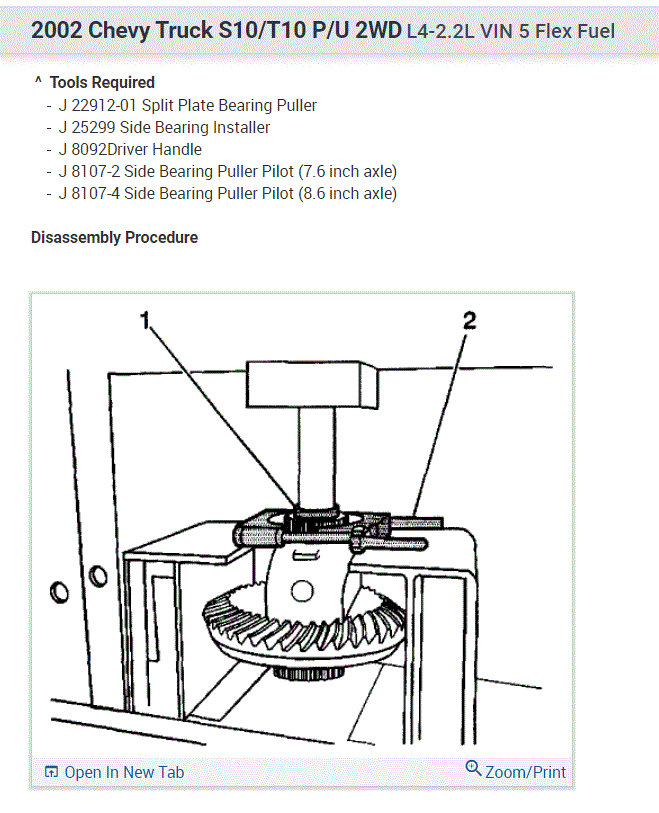 2002 Chevy Truck S10/T10 P/U 2WD L4-2.2L VIN 5 Flex Fuel

^ Tools Required
- J 22912-01 Split Plate Bearing Puller
- J 25299 Side Bearing Installer
- J 8092Driver Handle
- J 8107-2 Side Bearing Puller Pilot (7.6 inch axle)
- J 8107-4 Side Bearing Puller Pilot (8.6 inch axle)

Disassembly Procedure

1
2

Open In New Tab
Zoom/Print