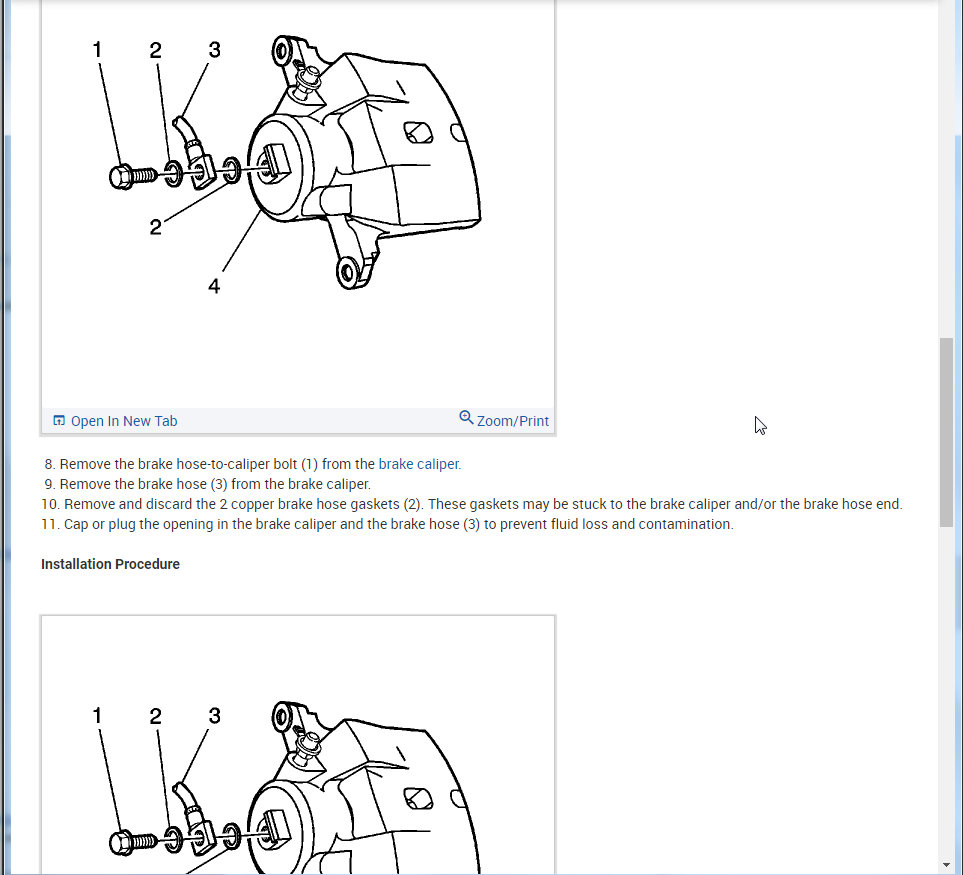 1 2 3

2

4

Open In New Tab

Zoom/Print

8. Remove the brake hose-to-caliper bolt (1) from the brake caliper.
9. Remove the brake hose (3) from the brake caliper.
10. Remove and discard the 2 copper brake hose gaskets (2). These gaskets may be stuck to the brake caliper and/or the brake hose end.
11. Cap or plug the opening in the brake caliper and the brake hose (3) to prevent fluid loss and contamination.

Installation Procedure

1 2 3