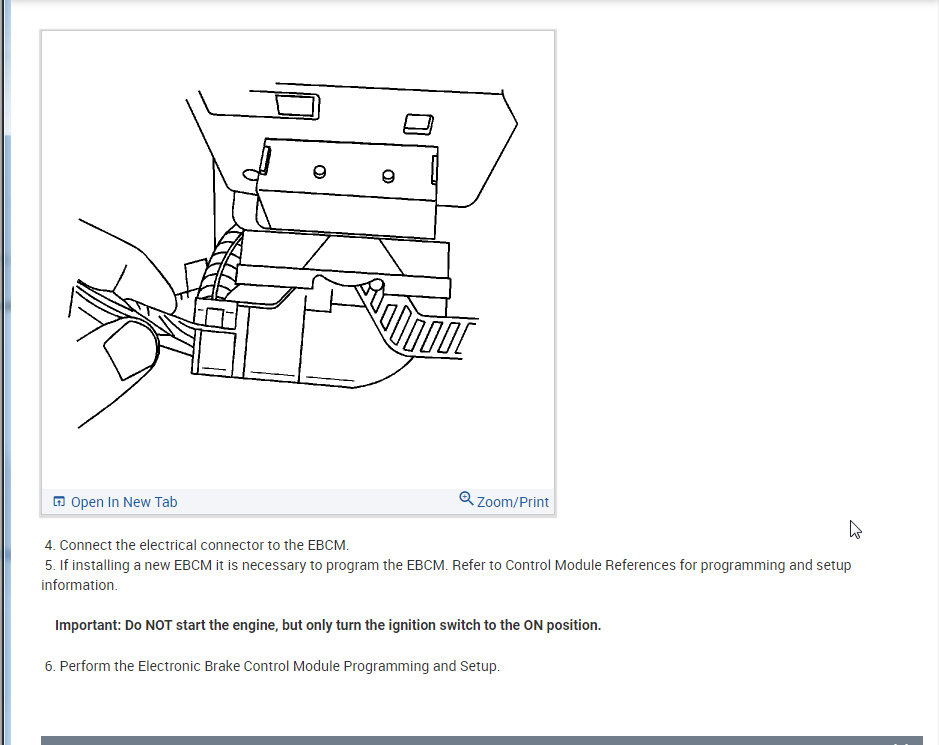 Open In New Tab

Zoom/Print

4. Connect the electrical connector to the EBCM.
5. If installing a new EBCM it is necessary to program the EBCM. Refer to Control Module References for programming and setup information.

Important: Do NOT start the engine, but only turn the ignition switch to the ON position.

6. Perform the Electronic Brake Control Module Programming and Setup.