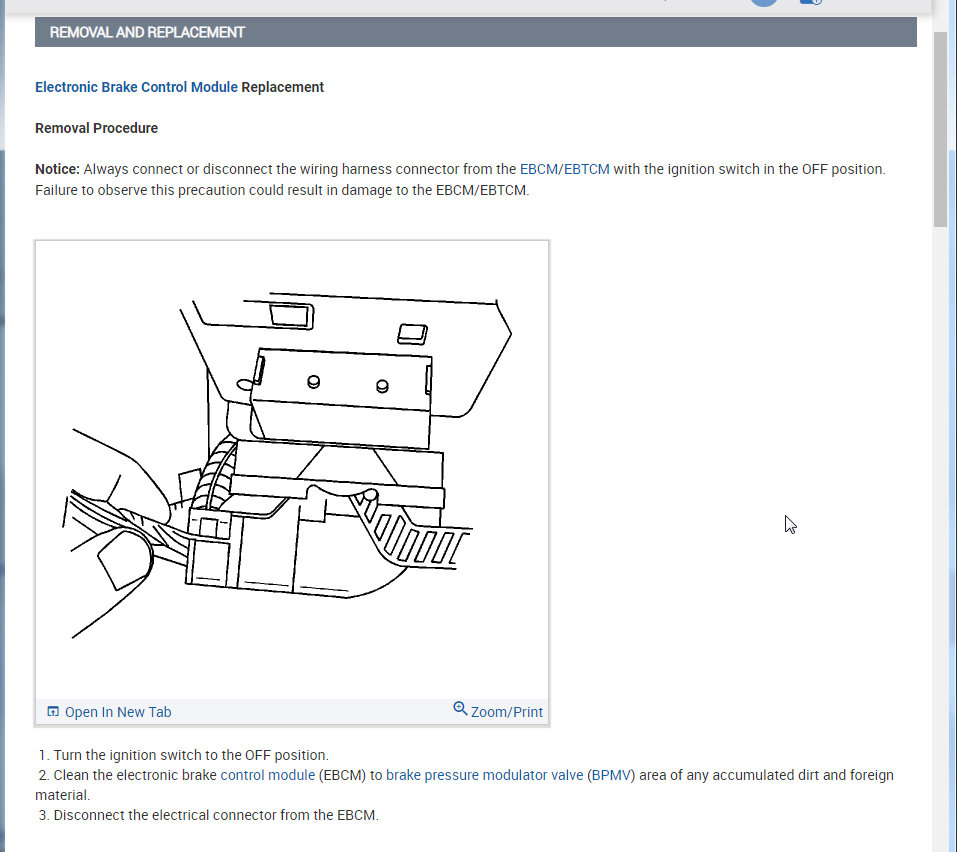 REMOVAL AND REPLACEMENT

Electronic Brake Control Module Replacement

Removal Procedure

Notice: Always connect or disconnect the wiring harness connector from the EBCM/EBTCM with the ignition switch in the OFF position. Failure to observe this precaution could result in damage to the EBCM/EBTCM.

Open In New Tab

Zoom/Print

1. Turn the ignition switch to the OFF position.
2. Clean the electronic brake control module (EBCM) to brake pressure modulator valve (BPMV) area of any accumulated dirt and foreign material.
3. Disconnect the electrical connector from the EBCM.