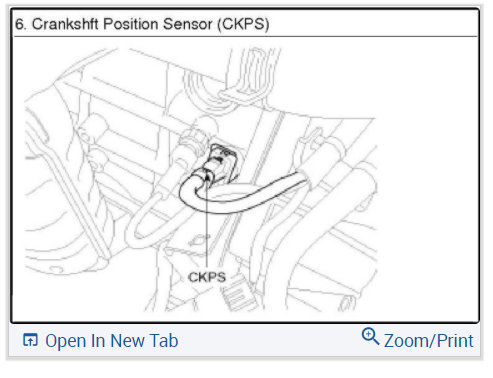 6. Crankshft Position Sensor (CKPS)

CKPS

Open In New Tab

Zoom/Print