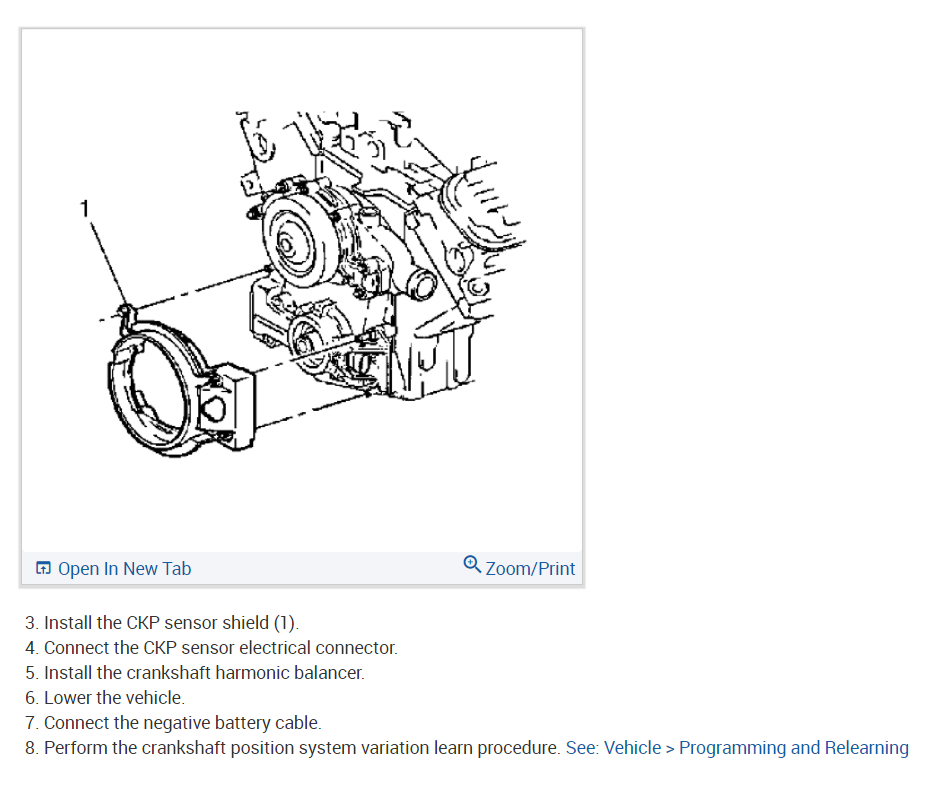 1

Open In New Tab

Zoom/Print

3. Install the CKP sensor shield (1).
4. Connect the CKP sensor electrical connector.
5. Install the crankshaft harmonic balancer.
6. Lower the vehicle.
7. Connect the negative battery cable.
8. Perform the crankshaft position system variation learn procedure. See: Vehicle > Programming and Relearning