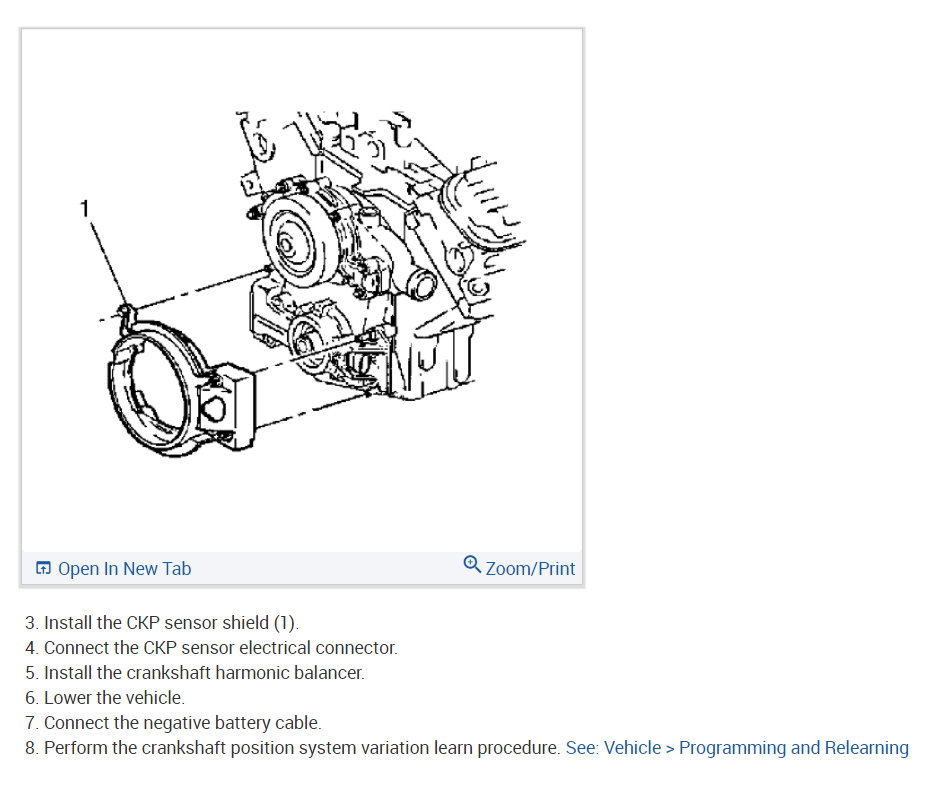 1

Open In New Tab

Zoom/Print

3. Install the CKP sensor shield (1).
4. Connect the CKP sensor electrical connector.
5. Install the crankshaft harmonic balancer.
6. Lower the vehicle.
7. Connect the negative battery cable.
8. Perform the crankshaft position system variation learn procedure. See: Vehicle > Programming and Relearning