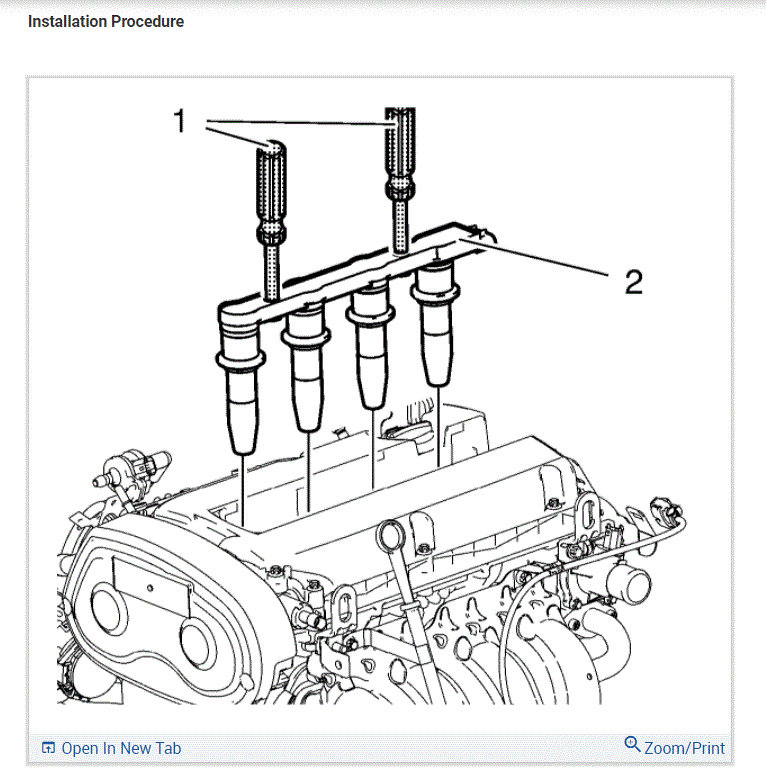 Installation Procedure

1

2

Open In New Tab

Zoom/Print