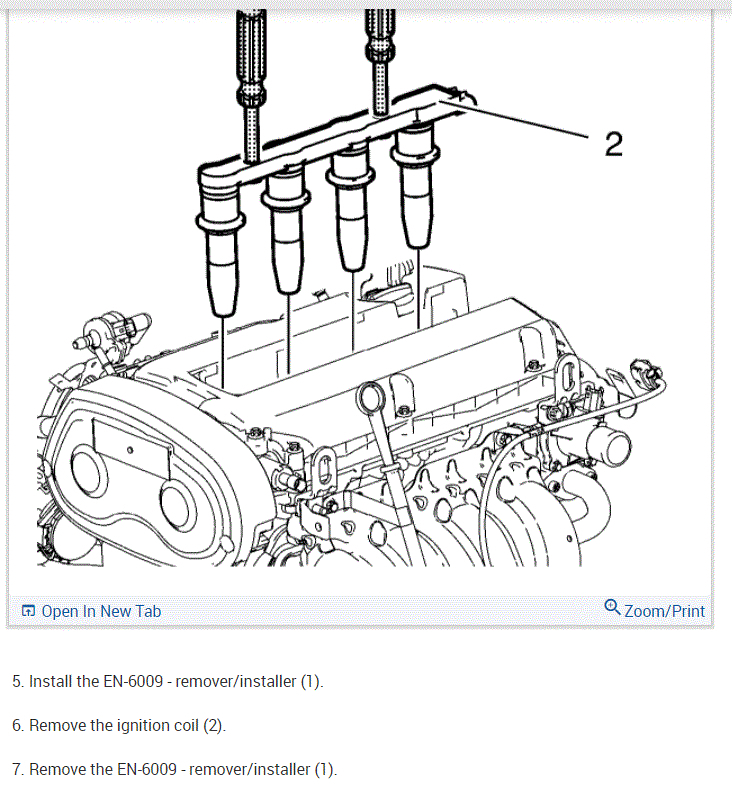 2

Open In New Tab

Zoom/Print

5. Install the EN-6009 - remover/installer (1).

6. Remove the ignition coil (2).

7. Remove the EN-6009 - remover/installer (1).