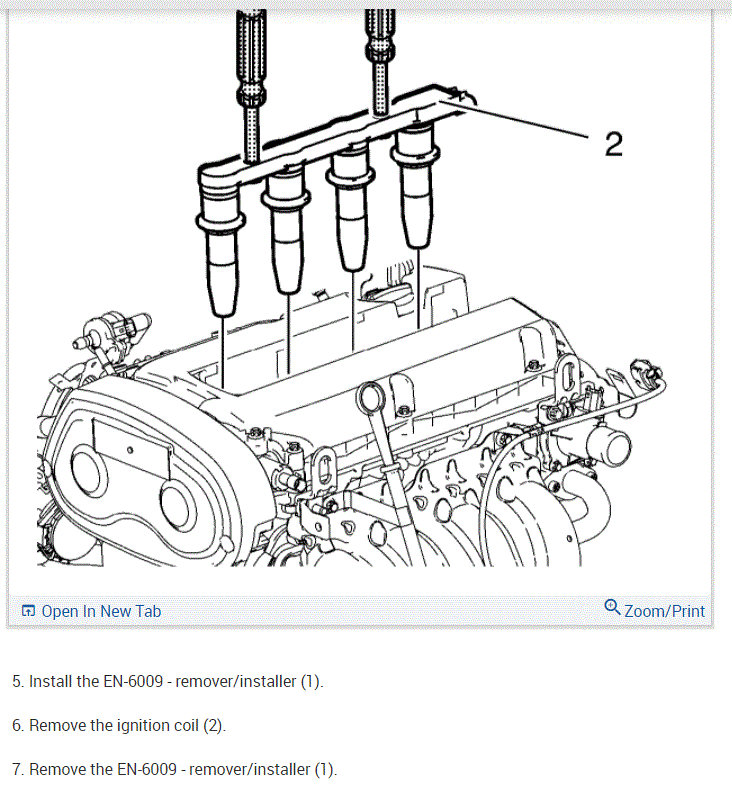 2

Open In New Tab

Zoom/Print

5. Install the EN-6009 - remover/installer (1).

6. Remove the ignition coil (2).

7. Remove the EN-6009 - remover/installer (1).