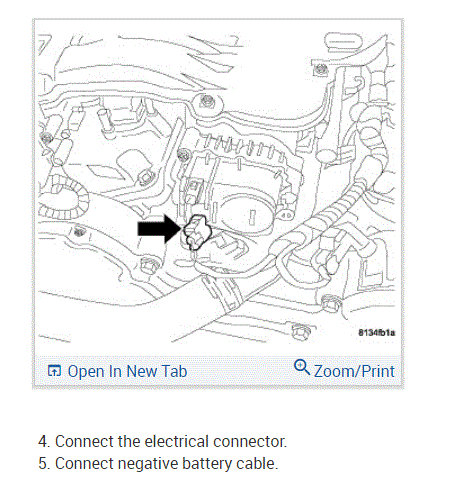 8134fb1a

Open In New Tab
Zoom/Print

4. Connect the electrical connector.
5. Connect negative battery cable.