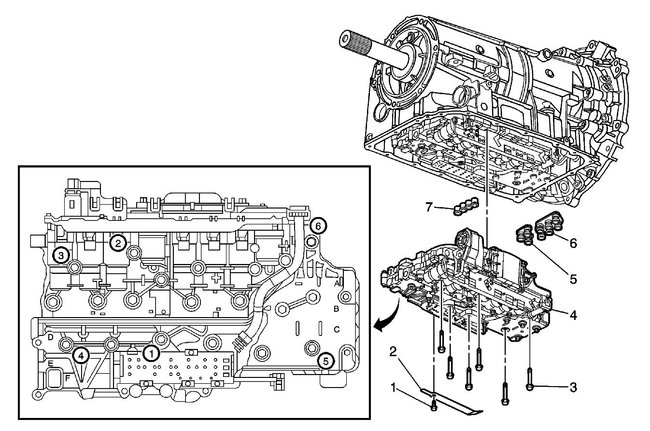 6
2
3
A
B
C
D
4
1
E
F
5
7
6
5
4
2
1
3