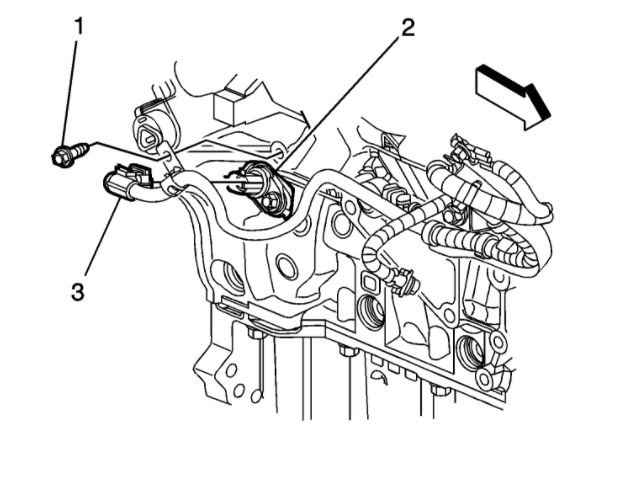 1
2
3