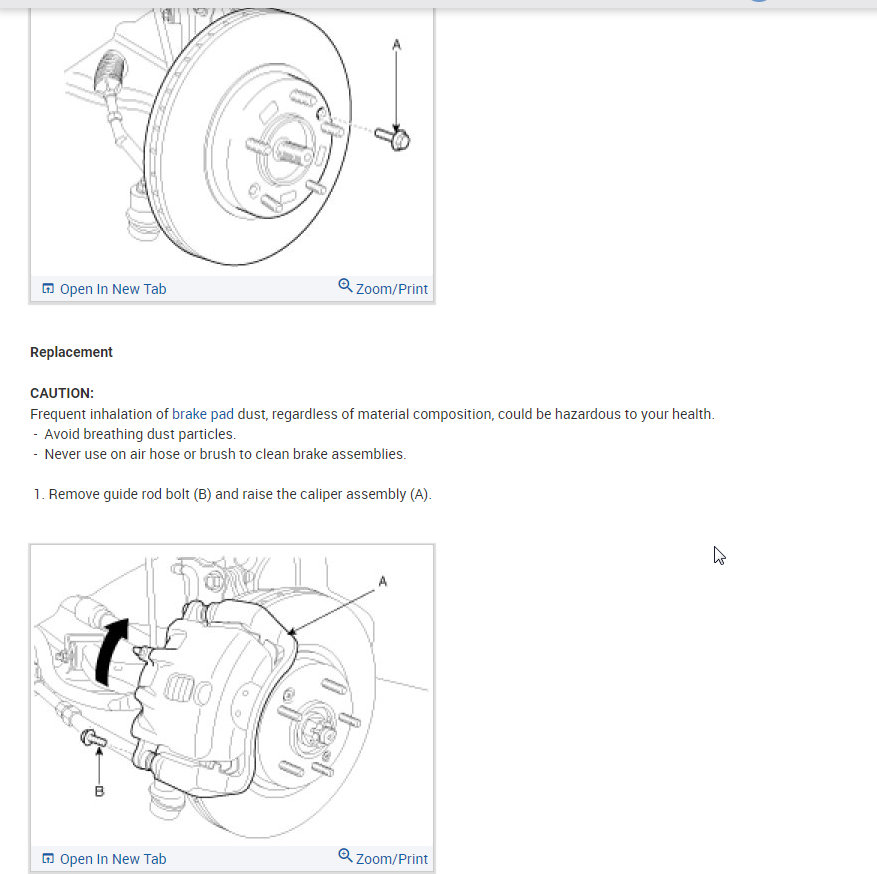 A

Open In New Tab
Zoom/Print

Replacement

CAUTION:
Frequent inhalation of brake pad dust, regardless of material composition, could be hazardous to your health.
- Avoid breathing dust particles.
- Never use on air hose or brush to clean brake assemblies.

1. Remove guide rod bolt (B) and raise the caliper assembly (A).

A
B

Open In New Tab
Zoom/Print