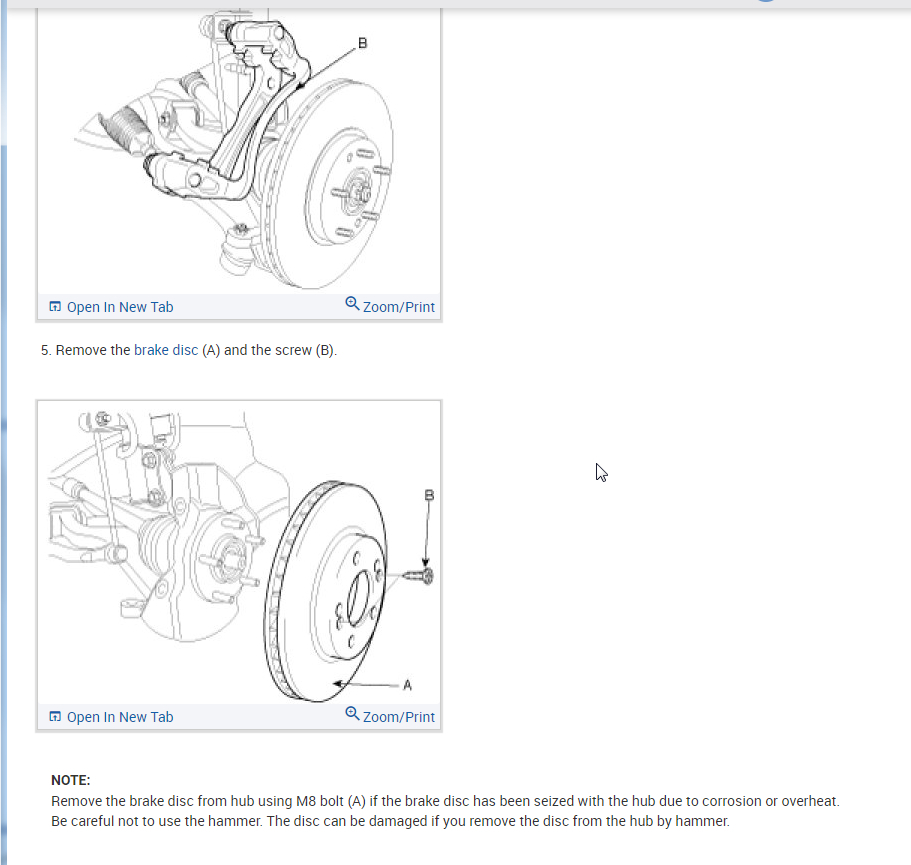 B

Open In New Tab

Zoom/Print

5. Remove the brake disc (A) and the screw (B).

B

A

Open In New Tab

Zoom/Print

NOTE:
Remove the brake disc from hub using M8 bolt (A) if the brake disc has been seized with the hub due to corrosion or overheat. Be careful not to use the hammer. The disc can be damaged if you remove the disc from the hub by hammer.