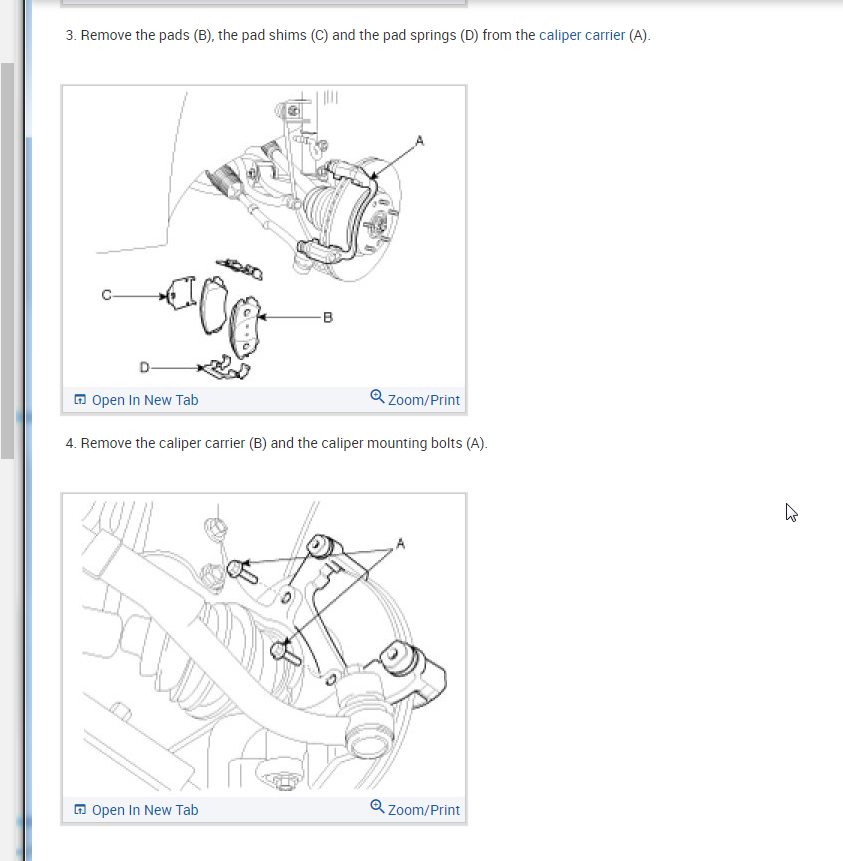 3. Remove the pads (B), the pad shims (C) and the pad springs (D) from the caliper carrier (A).

A

C

B

D

Open In New Tab

Zoom/Print

4. Remove the caliper carrier (B) and the caliper mounting bolts (A).

A

Open In New Tab

Zoom/Print