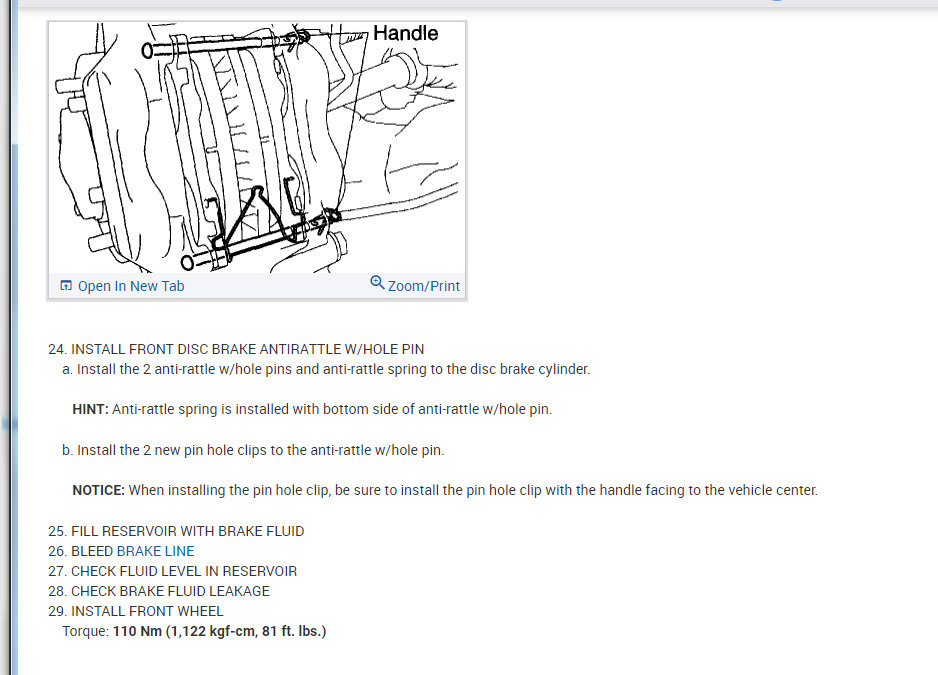 Handle

Open In New Tab

Zoom/Print

24. INSTALL FRONT DISC BRAKE ANTIRATTLE W/HOLE PIN
a. Install the 2 anti-rattle w/hole pins and anti-rattle spring to the disc brake cylinder.

HINT: Anti-rattle spring is installed with bottom side of anti-rattle w/hole pin.

b. Install the 2 new pin hole clips to the anti-rattle w/hole pin.

NOTICE: When installing the pin hole clip, be sure to install the pin hole clip with the handle facing to the vehicle center.

25. FILL RESERVOIR WITH BRAKE FLUID
26. BLEED BRAKE LINE
27. CHECK FLUID LEVEL IN RESERVOIR
28. CHECK BRAKE FLUID LEAKAGE
29. INSTALL FRONT WHEEL
Torque: 110 Nm (1,122 kgf-cm, 81 ft. lbs.)