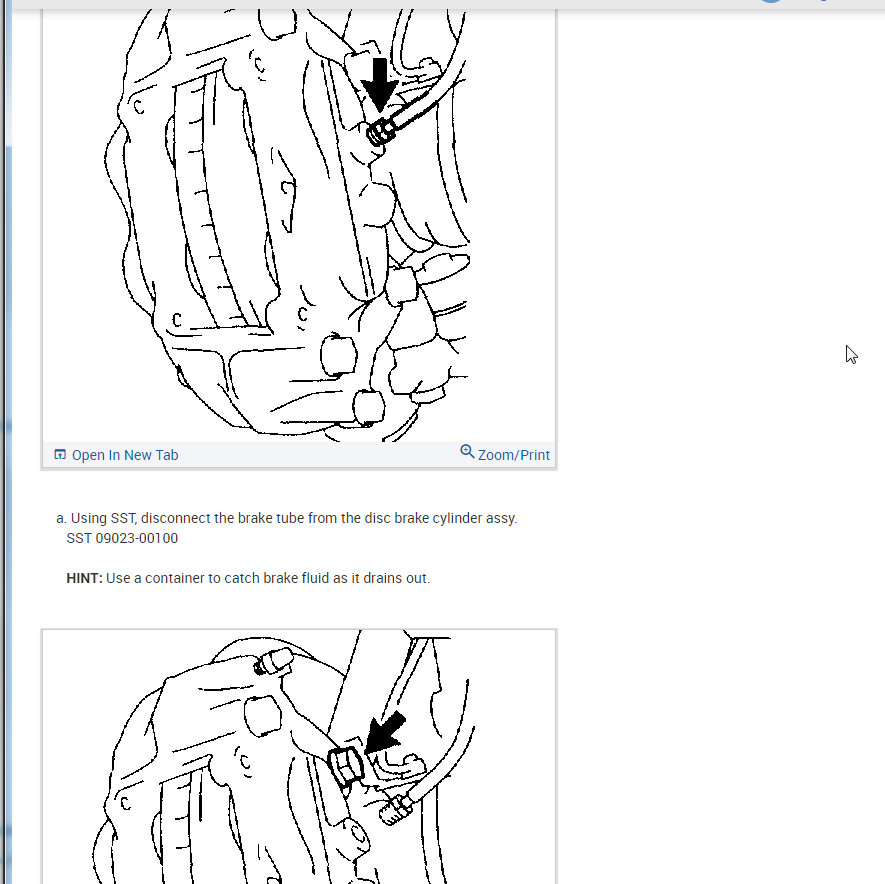 Open In New Tab

Zoom/Print

a. Using SST, disconnect the brake tube from the disc brake cylinder assy.
SST 09023-00100

HINT: Use a container to catch brake fluid as it drains out.