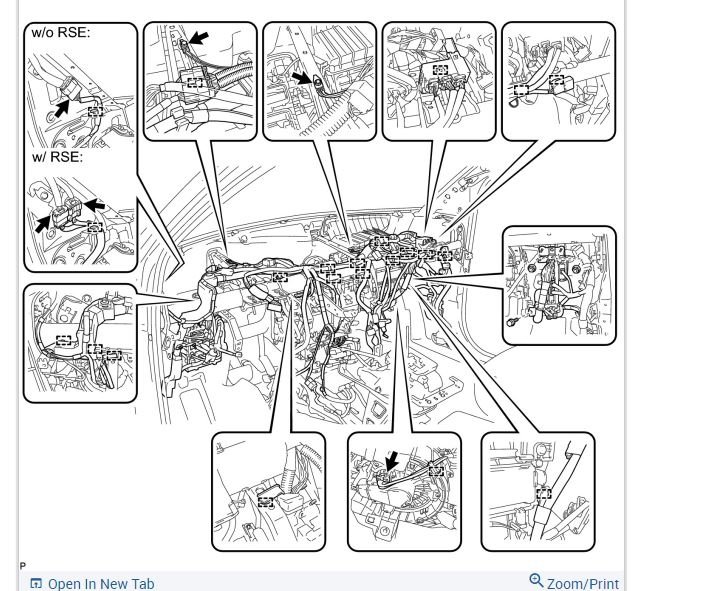 w/o RSE:

w/ RSE:

P

Open In New Tab

Zoom/Print