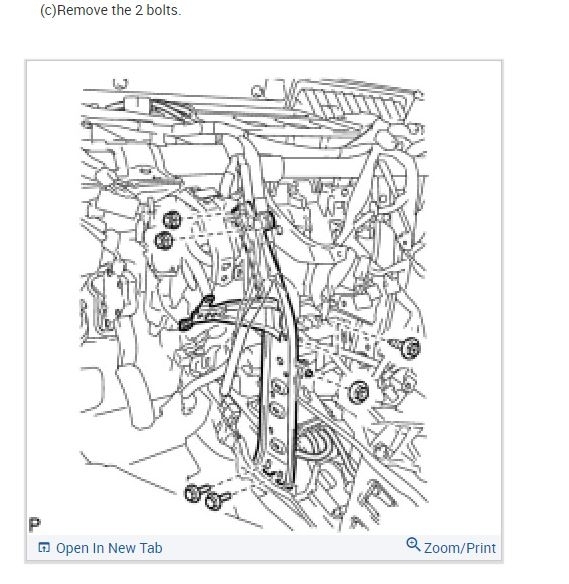 (c)Remove the 2 bolts.

P

Open In New Tab

Zoom/Print