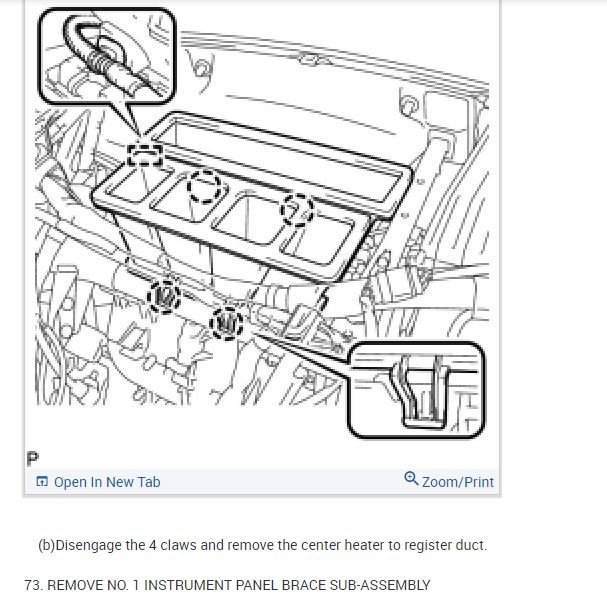 P

Open In New Tab

Zoom/Print

(b)Disengage the 4 claws and remove the center heater to register duct.

73. REMOVE NO. 1 INSTRUMENT PANEL BRACE SUB-ASSEMBLY