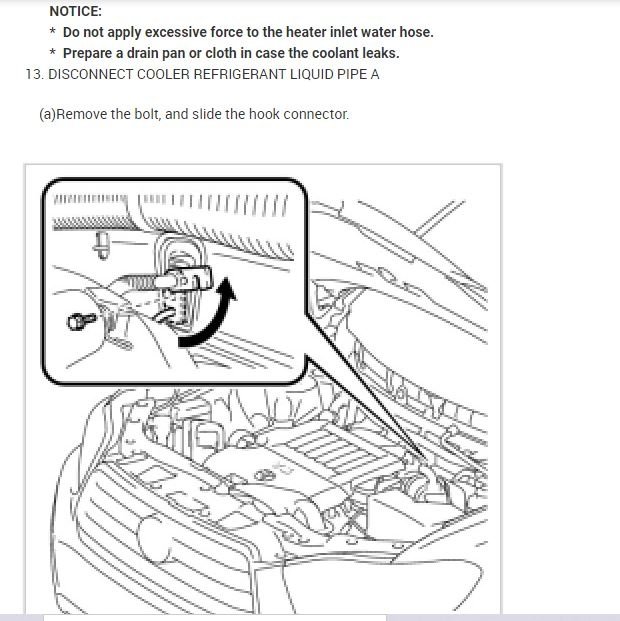 NOTICE:

* Do not apply excessive force to the heater inlet water hose.

* Prepare a drain pan or cloth in case the coolant leaks.

13. DISCONNECT COOLER REFRIGERANT LIQUID PIPE A

(a)Remove the bolt, and slide the hook connector.