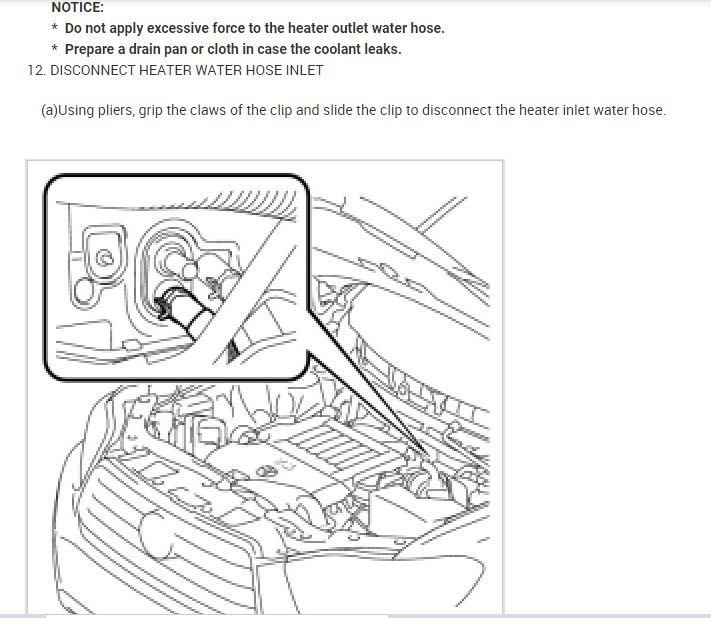 NOTICE:

* Do not apply excessive force to the heater outlet water hose.

* Prepare a drain pan or cloth in case the coolant leaks.

12. DISCONNECT HEATER WATER HOSE INLET

(a)Using pliers, grip the claws of the clip and slide the clip to disconnect the heater inlet water hose.