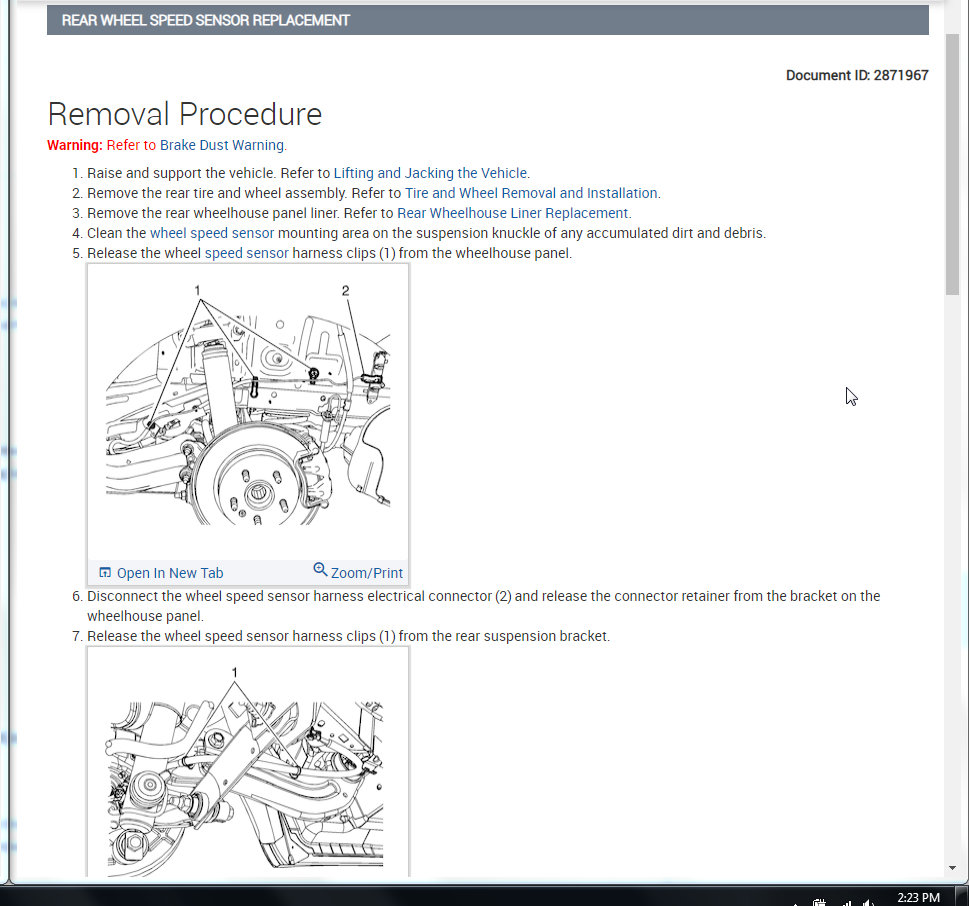 REAR WHEEL SPEED SENSOR REPLACEMENT

Document ID: 2871967

Removal Procedure

Warning: Refer to Brake Dust Warning.

1. Raise and support the vehicle. Refer to Lifting and Jacking the Vehicle.
2. Remove the rear tire and wheel assembly. Refer to Tire and Wheel Removal and Installation.
3. Remove the rear wheelhouse panel liner. Refer to Rear Wheelhouse Liner Replacement.
4. Clean the wheel speed sensor mounting area on the suspension knuckle of any accumulated dirt and debris.
5. Release the wheel speed sensor harness clips (1) from the wheelhouse panel.

1
2

Open In New Tab
Zoom/Print

6. Disconnect the wheel speed sensor harness electrical connector (2) and release the connector retainer from the bracket on the wheelhouse panel.
7. Release the wheel speed sensor harness clips (1) from the rear suspension bracket.

1

2:23 PM