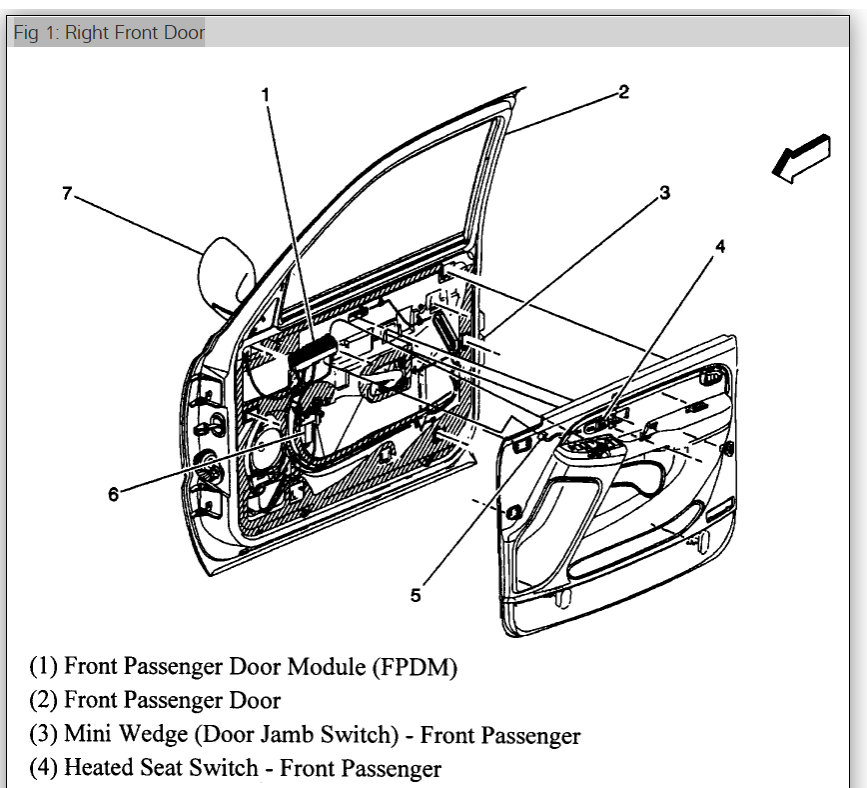 Fig 1: Right Front Door

1
2
7
3
4
6
5

(1) Front Passenger Door Module (FPDM)
(2) Front Passenger Door
(3) Mini Wedge (Door Jamb Switch) - Front Passenger
(4) Heated Seat Switch - Front Passenger