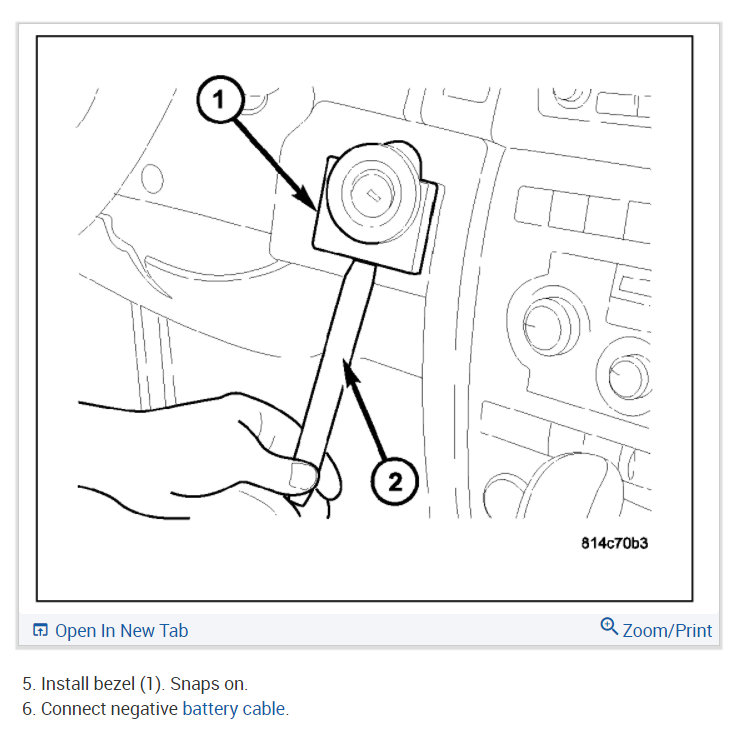 1

2

814c70b3

Open In New Tab

Zoom/Print

5. Install bezel (1). Snaps on.
6. Connect negative battery cable.