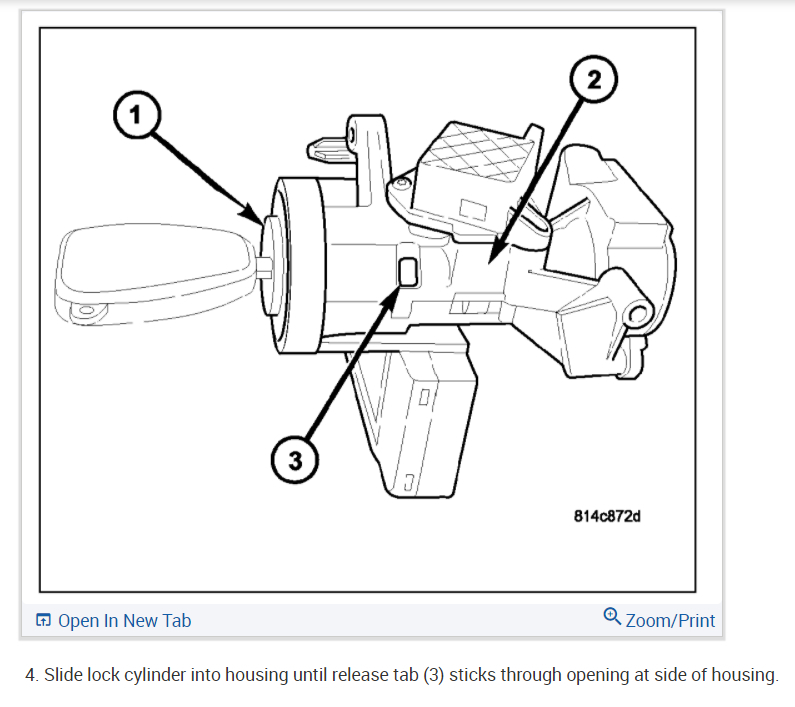 1

2

3

814c872d

Open In New Tab

Zoom/Print

4. Slide lock cylinder into housing until release tab (3) sticks through opening at side of housing.