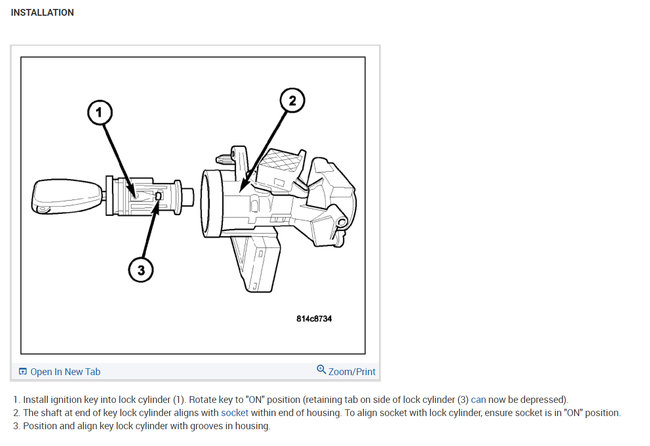 INSTALLATION

1

2

3

814c8734

Open In New Tab

Zoom/Print

1. Install ignition key into lock cylinder (1). Rotate key to "ON" position (retaining tab on side of lock cylinder (3) can now be depressed).
2. The shaft at end of key lock cylinder aligns with socket within end of housing. To align socket with lock cylinder, ensure socket is in "ON" position.
3. Position and align key lock cylinder with grooves in housing.