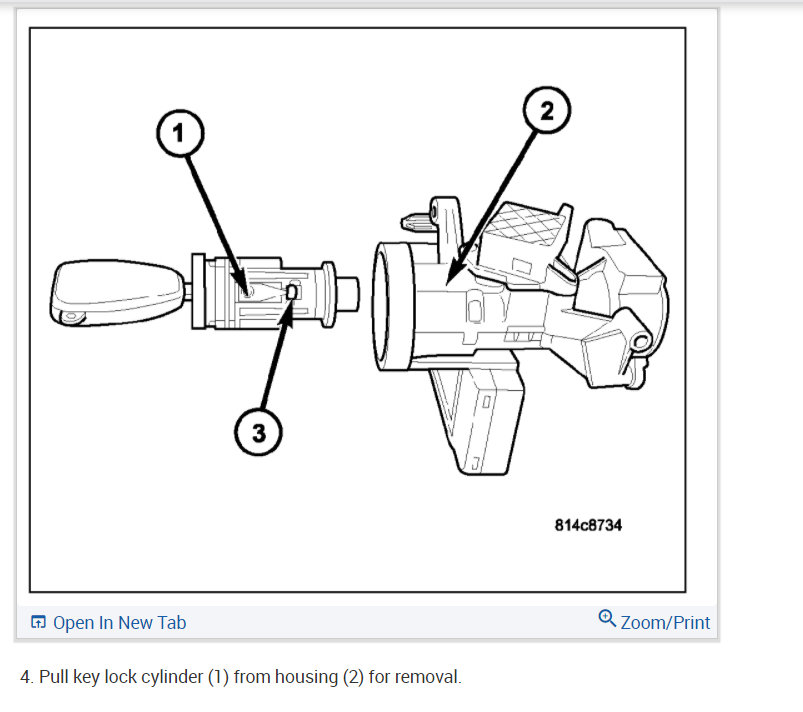 1
2
3
814c8734

Open In New Tab
Zoom/Print

4. Pull key lock cylinder (1) from housing (2) for removal.