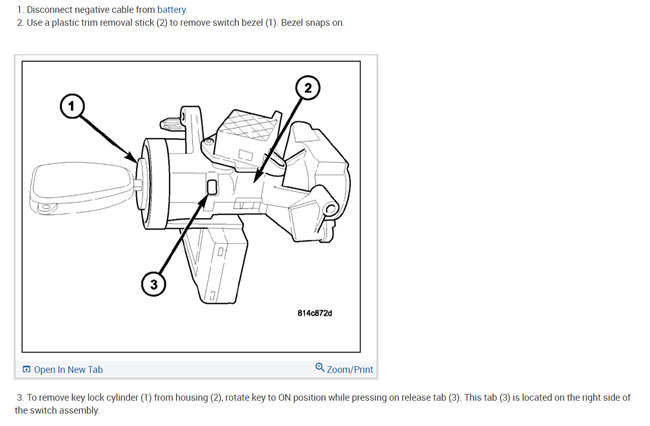 1. Disconnect negative cable from battery.
2. Use a plastic trim removal stick (2) to remove switch bezel (1). Bezel snaps on.

1
2
3
814c872d

Open In New Tab
Zoom/Print

3. To remove key lock cylinder (1) from housing (2), rotate key to ON position while pressing on release tab (3). This tab (3) is located on the right side of the switch assembly.