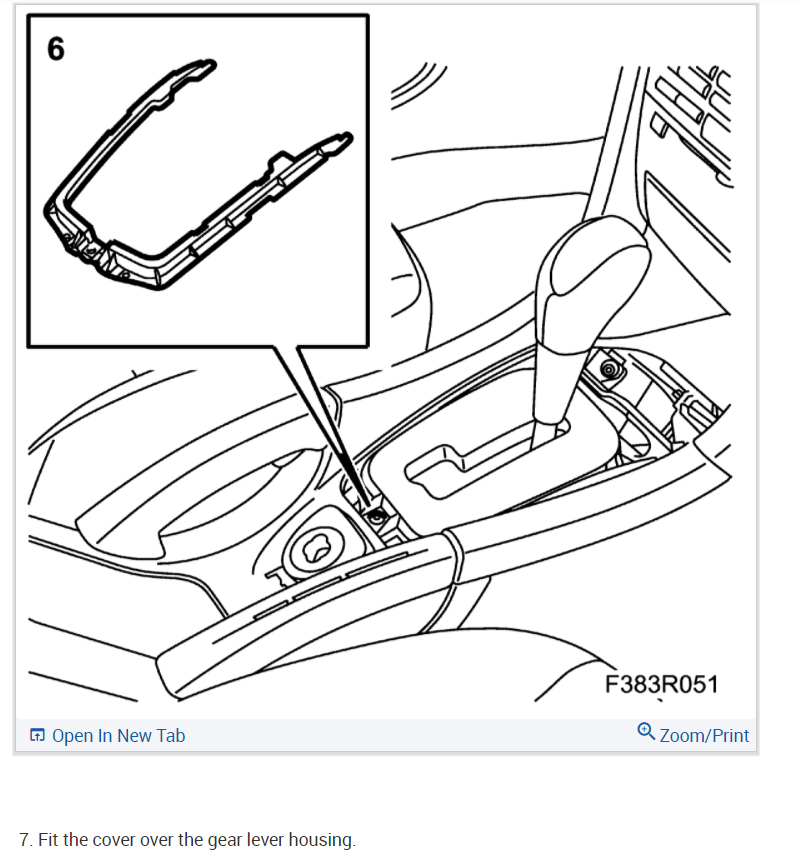 6

F383R051

Open In New Tab

Zoom/Print

7. Fit the cover over the gear lever housing.