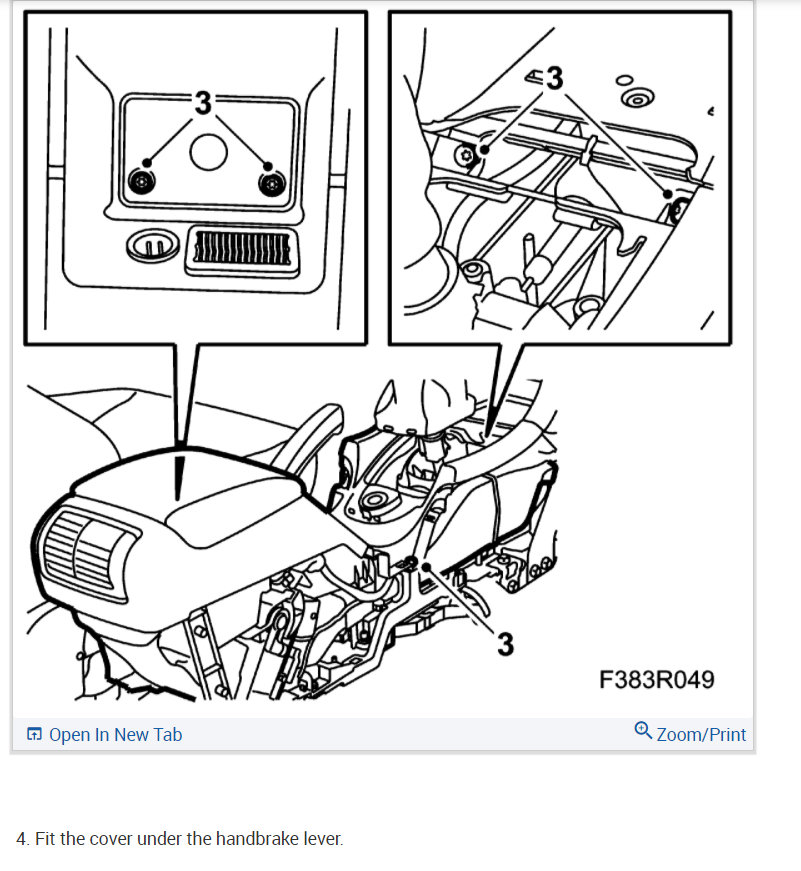 3

3

3

F383R049

Open In New Tab

Zoom/Print

4. Fit the cover under the handbrake lever.