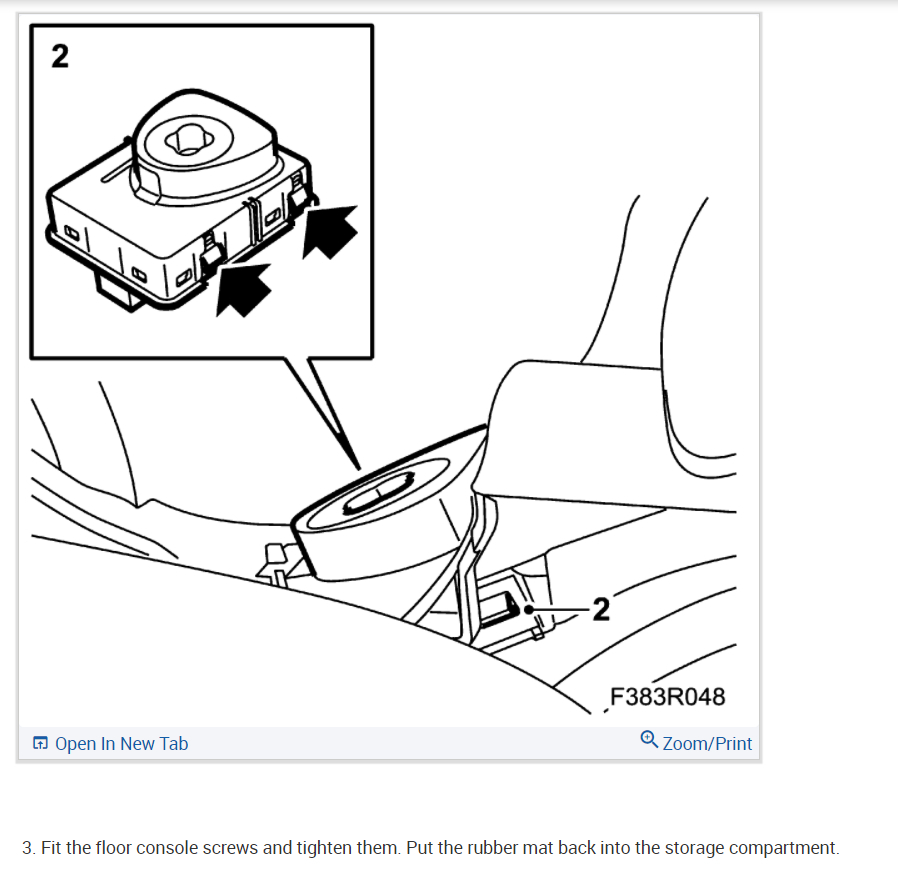 2

2

F383R048

Open In New Tab

Zoom/Print

3. Fit the floor console screws and tighten them. Put the rubber mat back into the storage compartment.