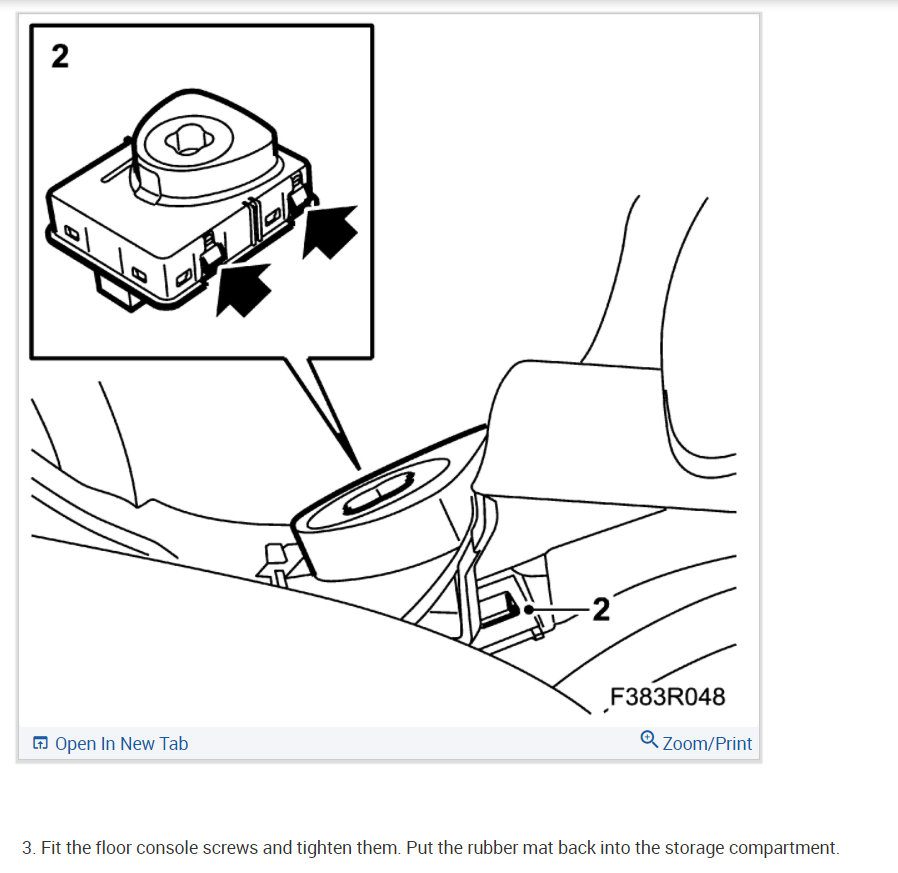 2

2

F383R048

Open In New Tab

Zoom/Print

3. Fit the floor console screws and tighten them. Put the rubber mat back into the storage compartment.