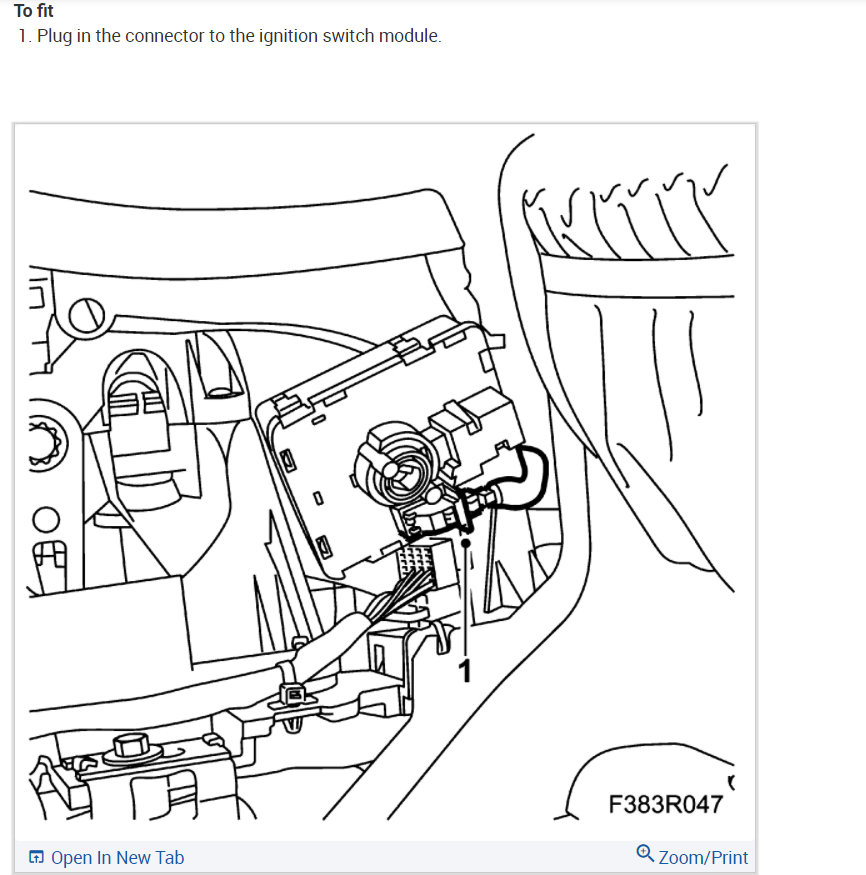 To fit
1. Plug in the connector to the ignition switch module.

1

F383R047

Open In New Tab

Zoom/Print