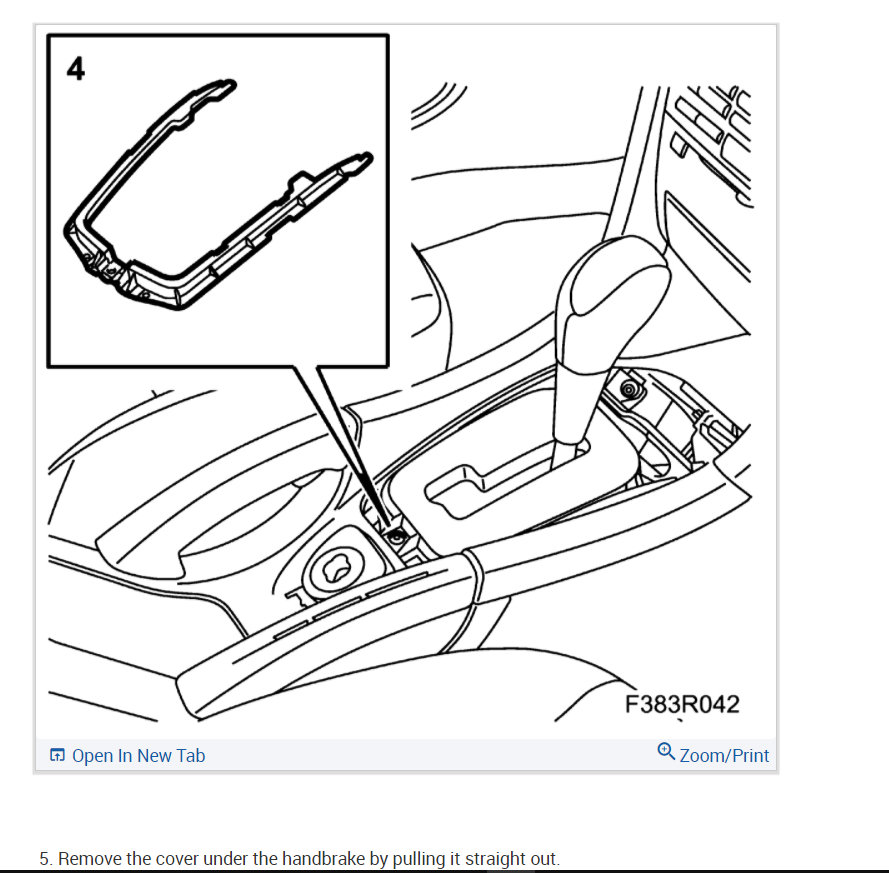 4

F383R042

Open In New Tab

Zoom/Print

5. Remove the cover under the handbrake by pulling it straight out.