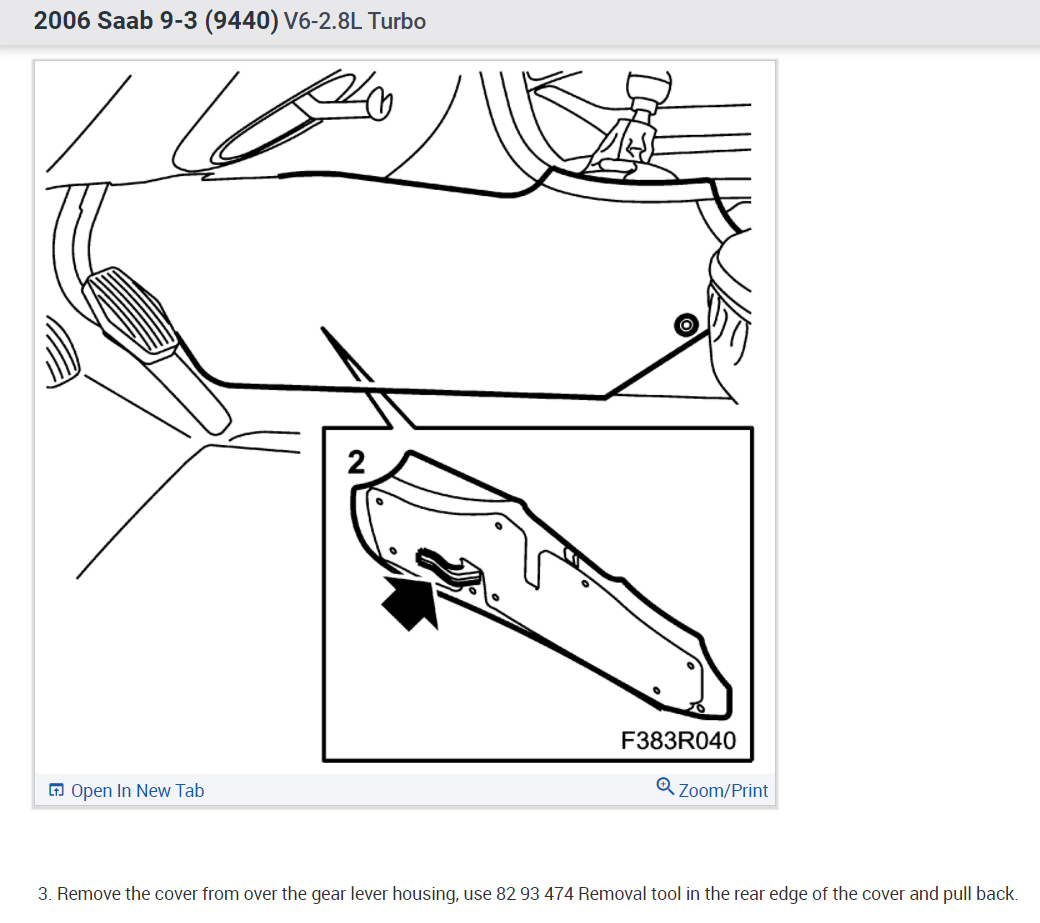 2006 Saab 9-3 (9440) V6-2.8L Turbo

2

F383R040

Open In New Tab

Zoom/Print

3. Remove the cover from over the gear lever housing, use 82 93 474 Removal tool in the rear edge of the cover and pull back.