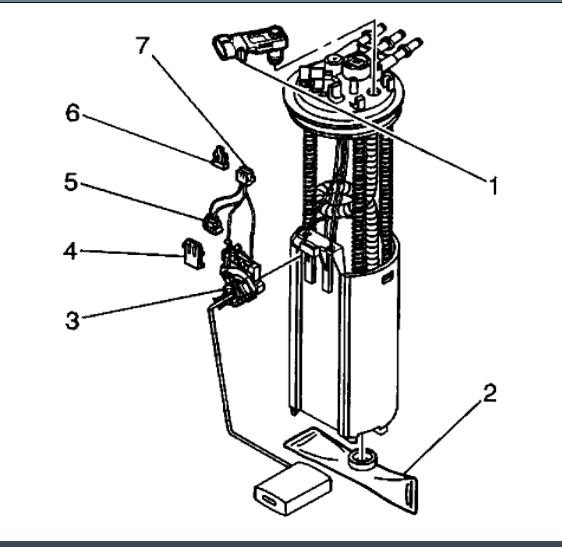 7
6
5
4
3
1
2