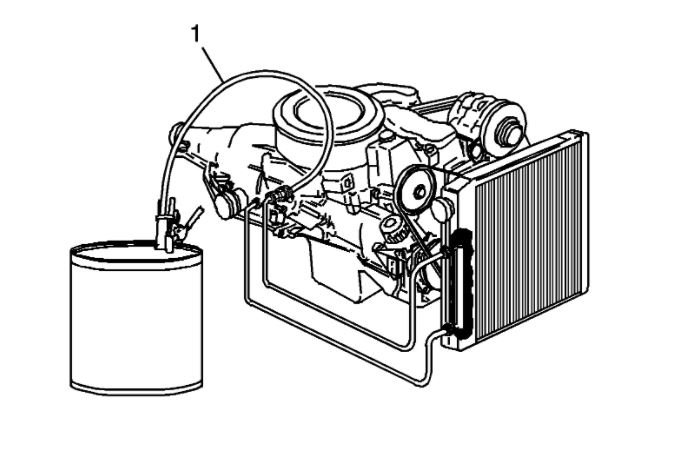 1