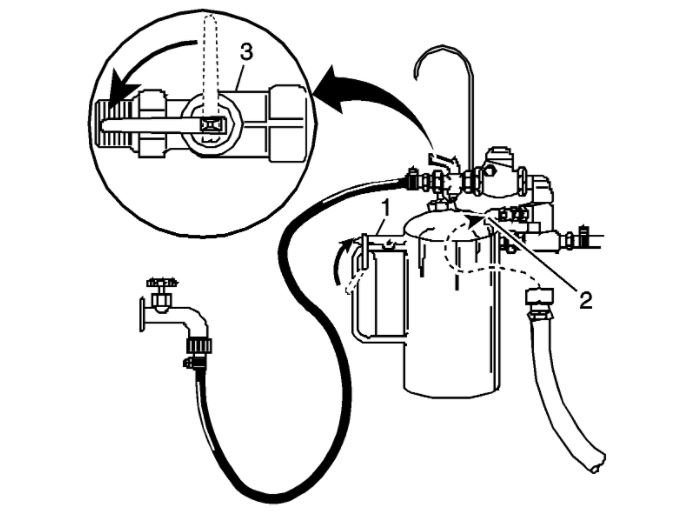 3
1
2