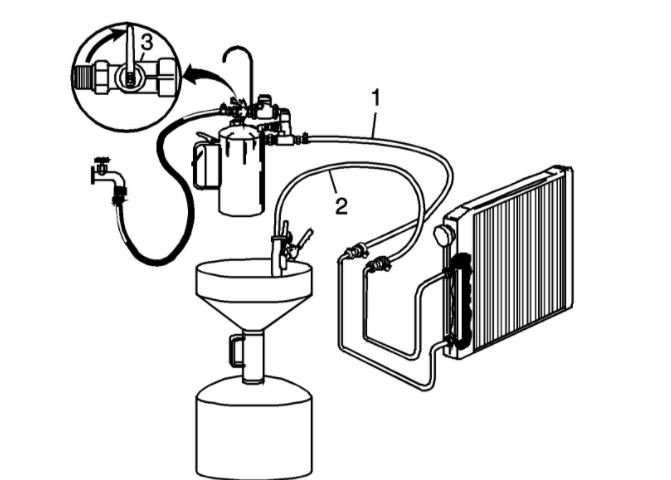 3
1
2