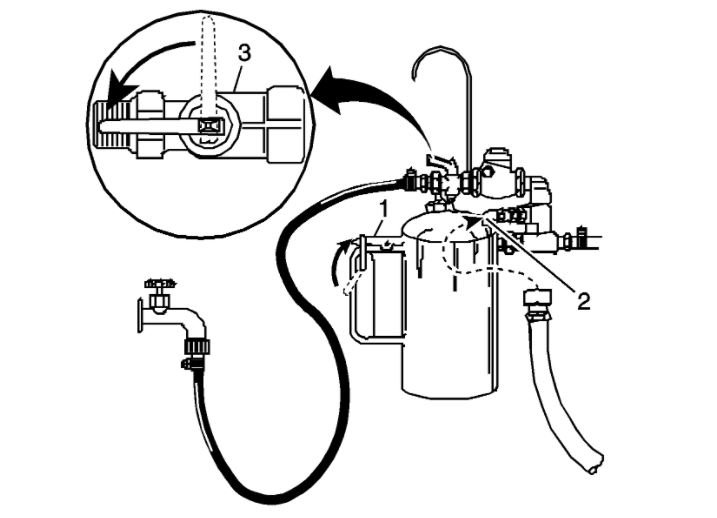 3
1
2