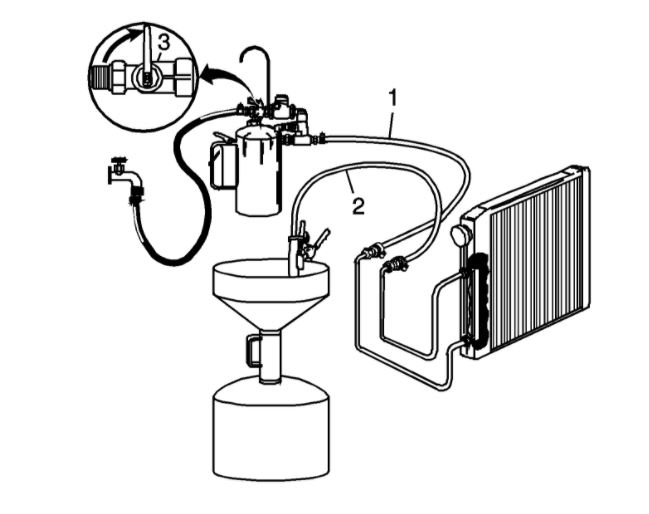 3
1
2