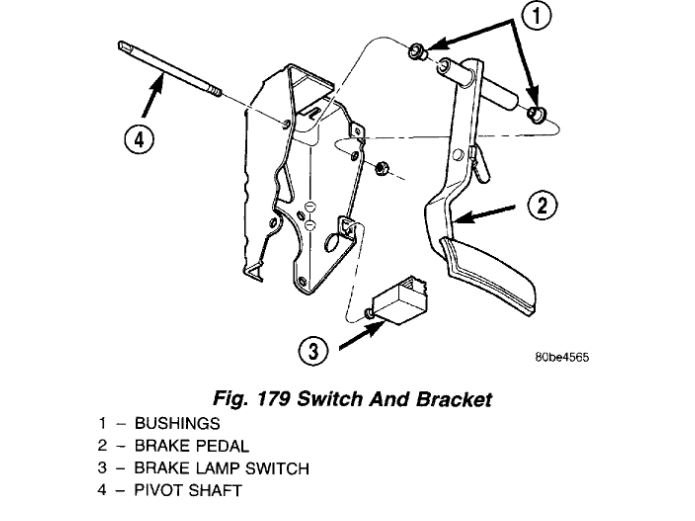 1
4
2
3
80be4565

Fig. 179 Switch And Bracket
1 – BUSHINGS
2 – BRAKE PEDAL
3 – BRAKE LAMP SWITCH
4 – PIVOT SHAFT