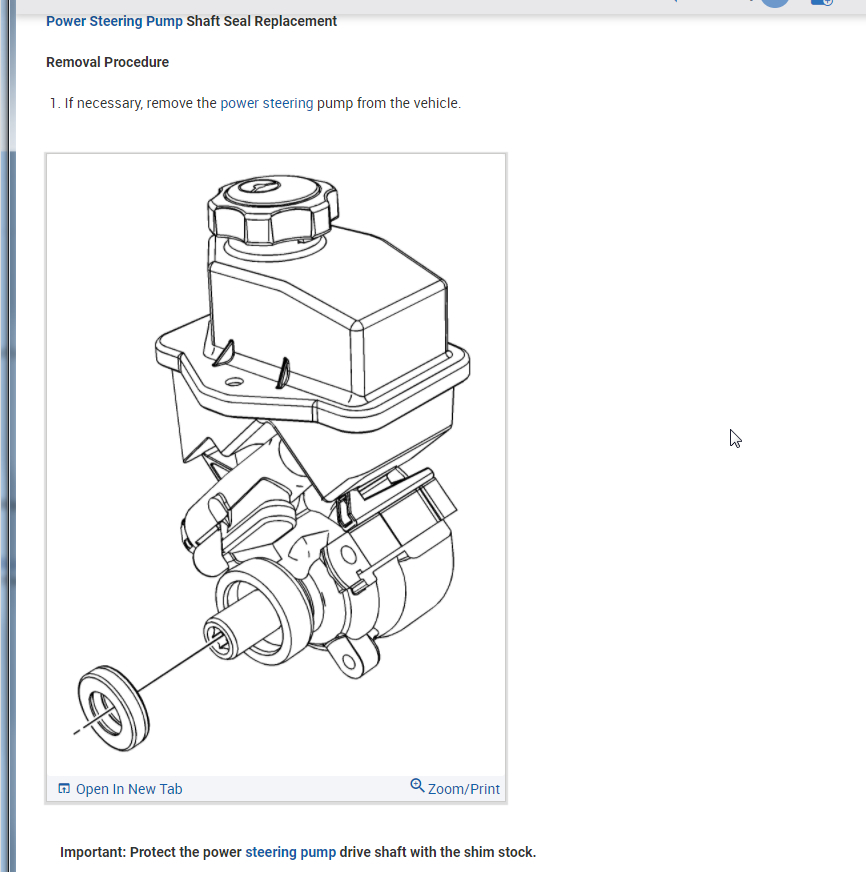 Power Steering Pump Shaft Seal Replacement

Removal Procedure

1. If necessary, remove the power steering pump from the vehicle.

Open In New Tab

Zoom/Print

Important: Protect the power steering pump drive shaft with the shim stock.