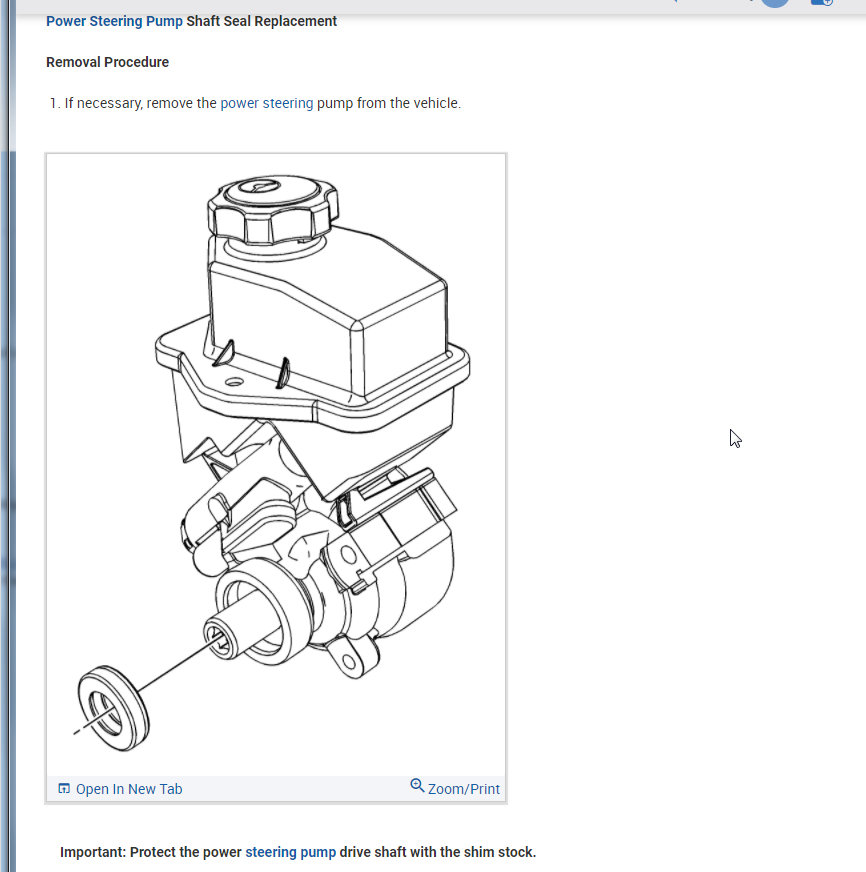 Power Steering Pump Shaft Seal Replacement

Removal Procedure

1. If necessary, remove the power steering pump from the vehicle.

Open In New Tab

Zoom/Print

Important: Protect the power steering pump drive shaft with the shim stock.