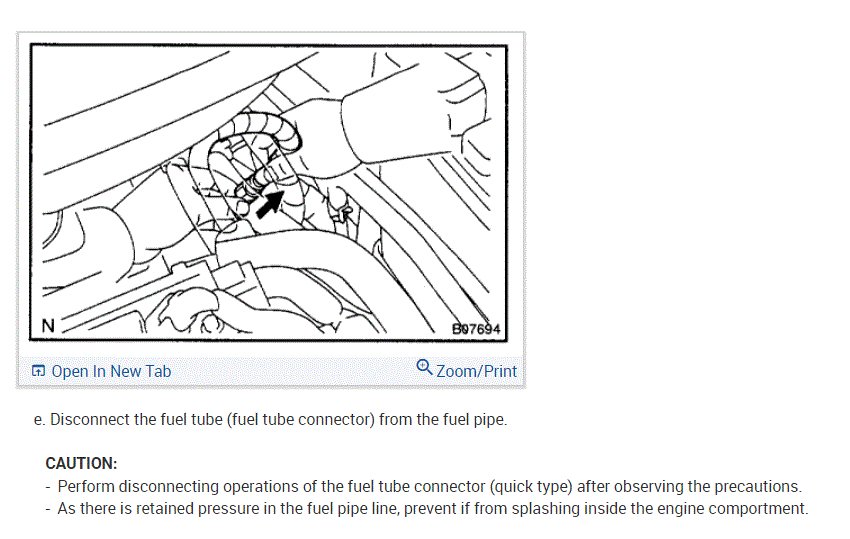 N

B07694

Open In New Tab

Zoom/Print

e. Disconnect the fuel tube (fuel tube connector) from the fuel pipe.

CAUTION:
- Perform disconnecting operations of the fuel tube connector (quick type) after observing the precautions.
- As there is retained pressure in the fuel pipe line, prevent if from splashing inside the engine comportment.