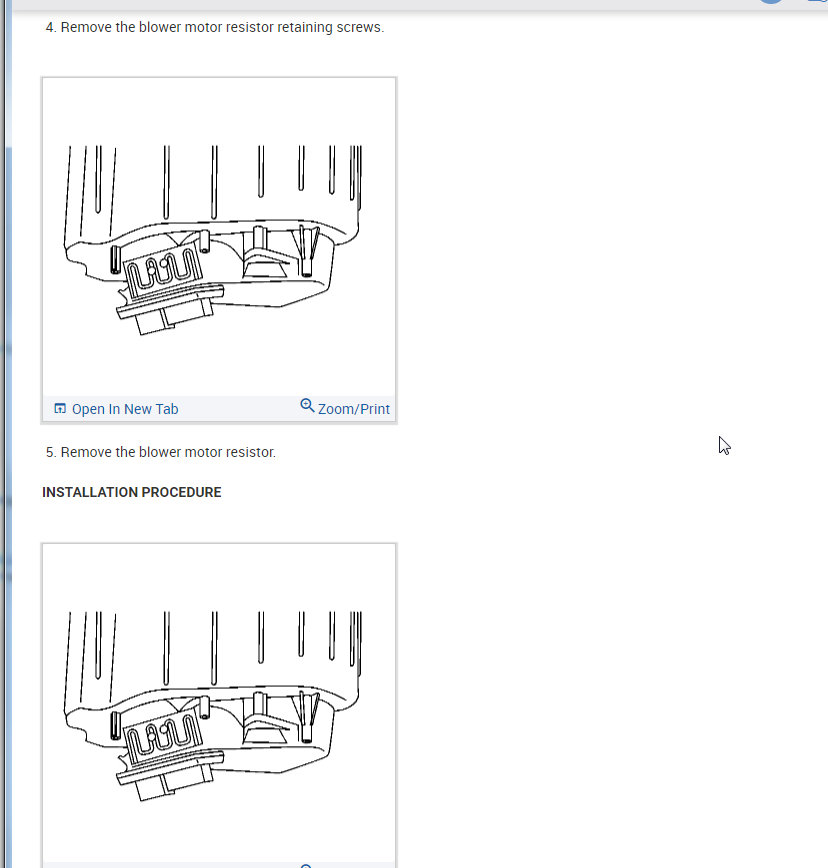 4. Remove the blower motor resistor retaining screws.

Open In New Tab

Zoom/Print

5. Remove the blower motor resistor.

INSTALLATION PROCEDURE